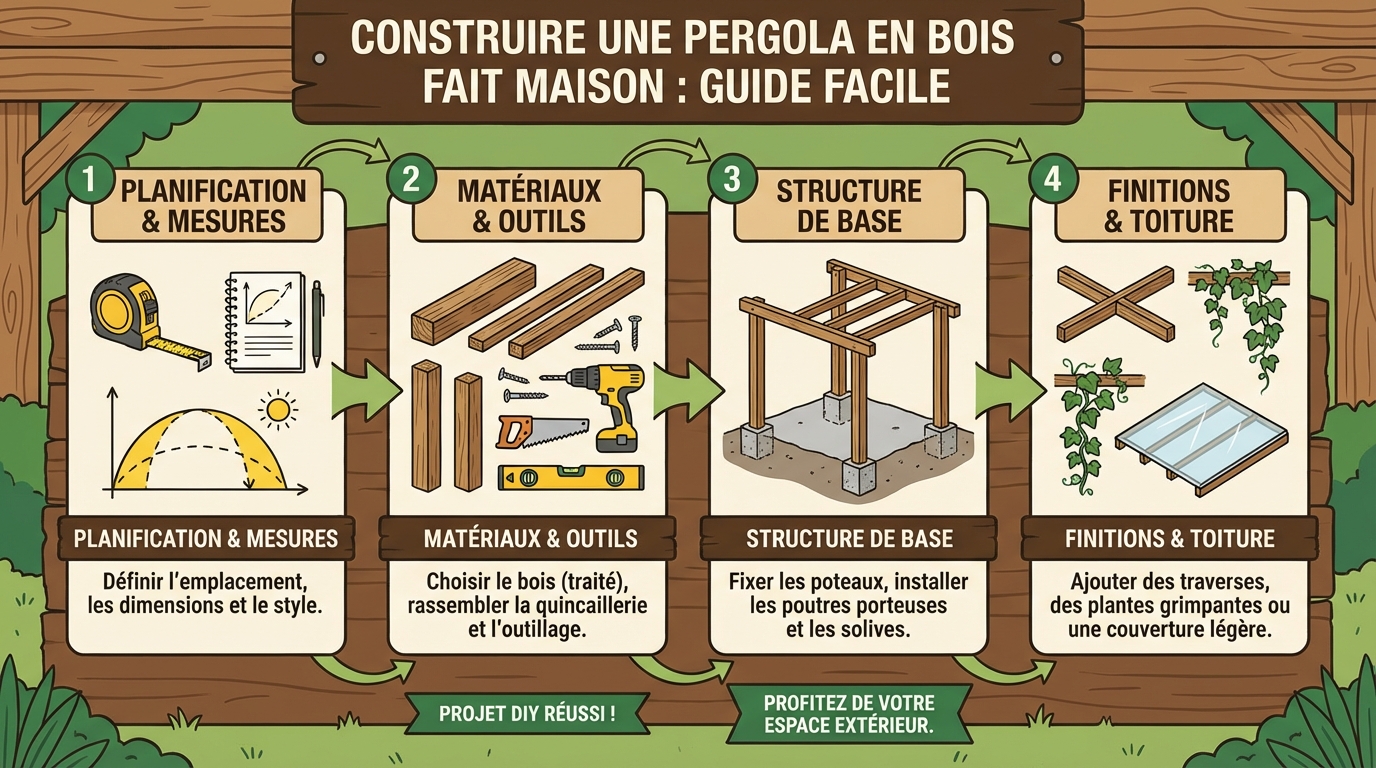 CONSTRUIRE UNE PERGOLA EN BOIS FAIT MAISON : GUIDE FACILE

1 PLANIFICATION & MESURES

PLANIFICATION & MESURES

Définir l'emplacement, les dimensions et le style.

2 MATÉRIAUX & OUTILS

MATÉRIAUX & OUTILS

Choisir le bois (traité), rassembler la quincaillerie et l'outillage.

3 STRUCTURE DE BASE

STRUCTURE DE BASE

Fixer les poteaux, installer les poutres porteuses et les solives.

4 FINITIONS & TOITURE

FINITIONS & TOITURE

Ajouter des traverses, des plantes grimpantes ou une couverture légère.

PROJET DIY RÉUSSI !

PROFITEZ DE VOTRE ESPACE EXTÉRIEUR.