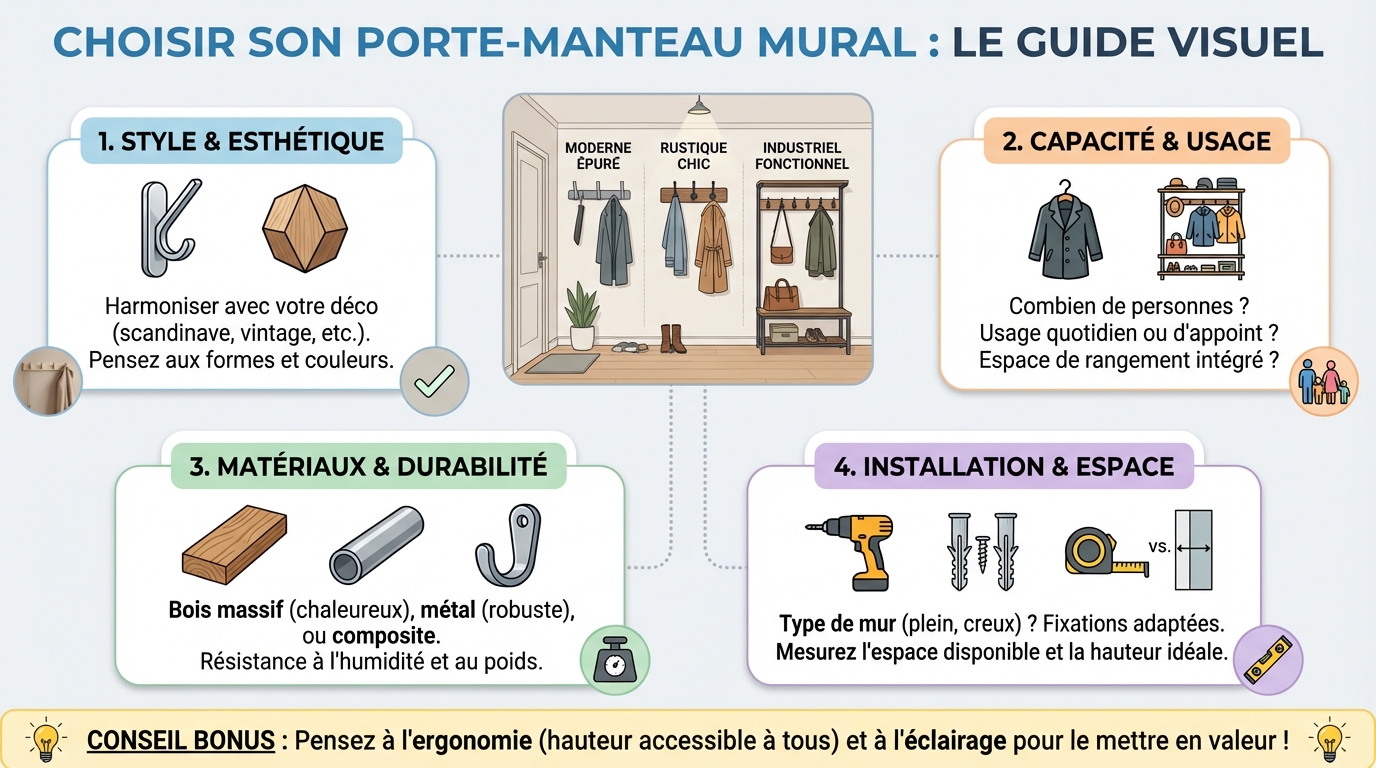 CHOISIR SON PORTE-MANTEAU MURAL : LE GUIDE VISUEL

1. STYLE & ESTHÉTIQUE

Harmoniser avec votre déco (scandinave, vintage, etc.). Pensez aux formes et couleurs.

MODERNE ÉPURÉ

RUSTIQUE CHIC

INDUSTRIEL FONCTIONNEL

2. CAPACITÉ & USAGE

Combien de personnes ? Usage quotidien ou d'appoint ? Espace de rangement intégré ?

3. MATÉRIAUX & DURABILITÉ

Bois massif (chaleureux), métal (robuste), ou composite. Résistance à l'humidité et au poids.

4. INSTALLATION & ESPACE

vs.

Type de mur (plein, creux) ? Fixations adaptées. Mesurez l'espace disponible et la hauteur idéale.

CONSEIL BONUS : Pensez à l'ergonomie (hauteur accessible à tous) et à l'éclairage pour le mettre en valeur !