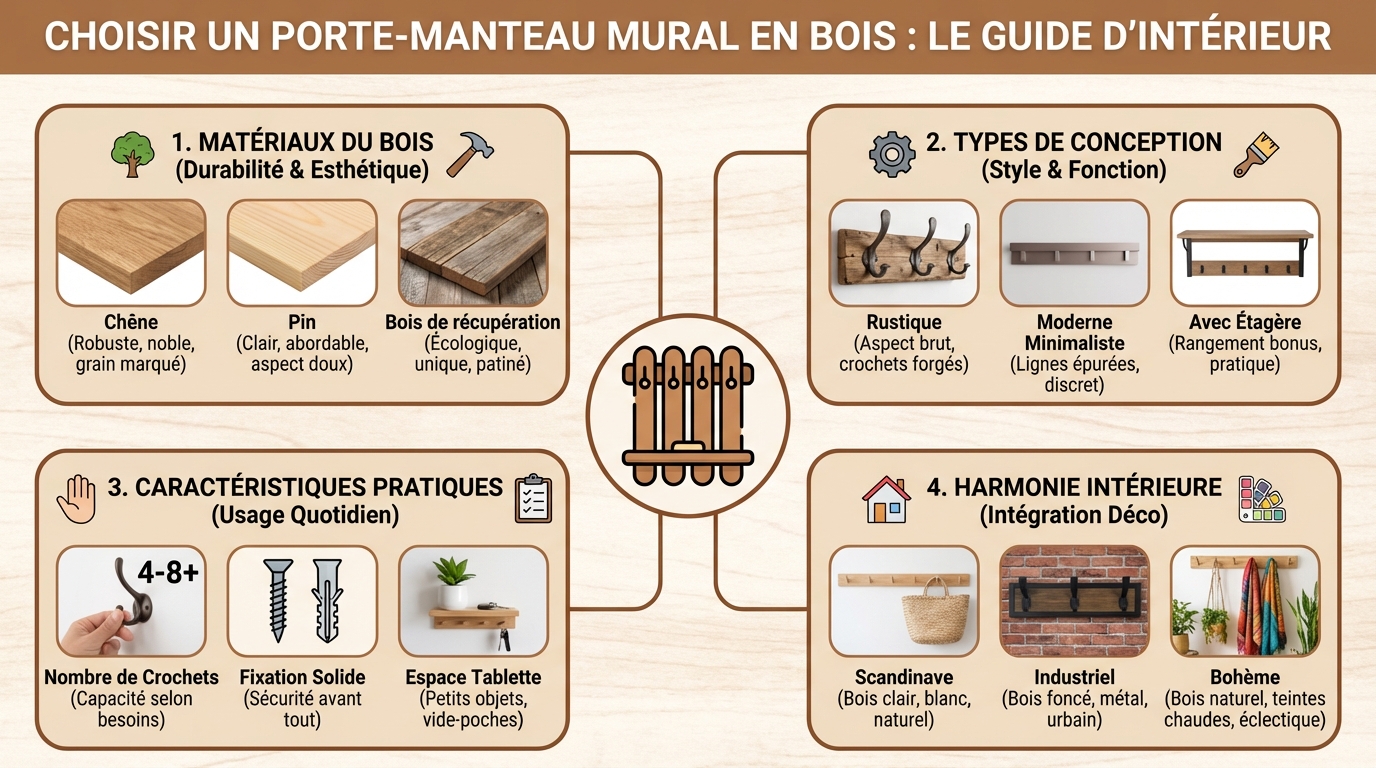 CHOISIR UN PORTE-MANTEAU MURAL EN BOIS : LE GUIDE D'INTÉRIEUR

1. MATÉRIAUX DU BOIS
(Durabilité & Esthétique)

Chêne
(Robuste, noble, grain marqué)

Pin
(Clair, abordable, aspect doux)

Bois de récupération
(Écologique, unique, patiné)

2. TYPES DE CONCEPTION
(Style & Fonction)

Rustique
(Aspect brut, crochets forgés)

Moderne Minimaliste
(Lignes épurées, discret)

Avec Étagère
(Rangement bonus, pratique)

3. CARACTÉRISTIQUES PRATIQUES
(Usage Quotidien)

4-8+

Nombre de Crochets
(Capacité selon besoins)

Fixation Solide
(Sécurité avant tout)

Espace Tablette
(Petits objets, vide-poches)

4. HARMONIE INTÉRIEURE
(Intégration Déco)

Scandinave
(Bois clair, blanc, naturel)

Industriel
(Bois foncé, métal, urbain)

Bohème
(Bois naturel, teintes chaudes, éclectique)