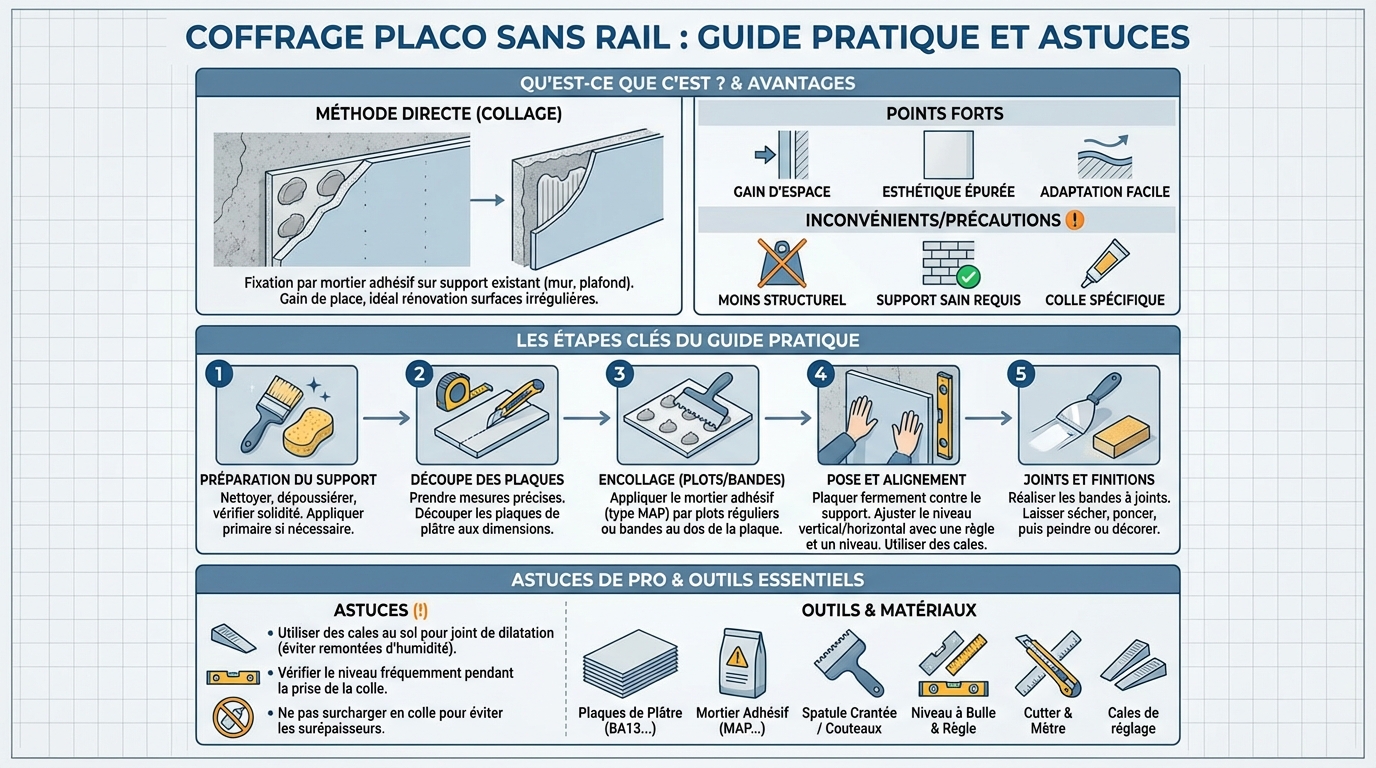 COFFRAGE PLACO SANS RAIL : GUIDE PRATIQUE ET ASTUCES

QU'EST-CE QUE C'EST ? & AVANTAGES

MÉTHODE DIRECTE (COLLAGE)

Fixation par mortier adhésif sur support existant (mur, plafond). Gain de place, idéal rénovation surfaces irrégulières.

POINTS FORTS

GAIN D'ESPACE

ESTHÉTIQUE ÉPURÉE

ADAPTATION FACILE

INCONVÉNIENTS/PRÉCAUTIONS !

MOINS STRUCTUREL

SUPPORT SAIN REQUIS

COLLE SPÉCIFIQUE

LES ÉTAPES CLÉS DU GUIDE PRATIQUE

1
PRÉPARATION DU SUPPORT
Nettoyer, dépoussiérer, vérifier solidité. Appliquer primaire si nécessaire.

2
DÉCOUPE DES PLAQUES
Prendre mesures précises. Découper les plaques de plâtre aux dimensions.

3
ENCOLLAGE (PLOTS/BANDES)
Appliquer le mortier adhésif (type MAP) par plots réguliers ou bandes au dos de la plaque.

4
POSE ET ALIGNEMENT
Plaquer fermement contre le support. Ajuster le niveau vertical/horizontal avec une règle et un niveau. Utiliser des cales.

5
JOINTS ET FINITIONS
Réaliser les bandes à joints. Laisser sécher, poncer, puis peindre ou décorer.

ASTUCES DE PRO & OUTILS ESSENTIELS

ASTUCES (!)

• Utiliser des cales au sol pour joint de dilatation (éviter remontées d'humidité).

• Vérifier le niveau fréquemment pendant la prise de la colle.

• Ne pas surcharger en colle pour éviter les surépaisseurs.

OUTILS & MATÉRIAUX

Plaques de Plâtre (BA13...)

Mortier Adhésif (MAP...)

Spatule Crantée / Couteaux

Niveau à Bulle & Règle

Cutter & Mètre

Cales de réglage