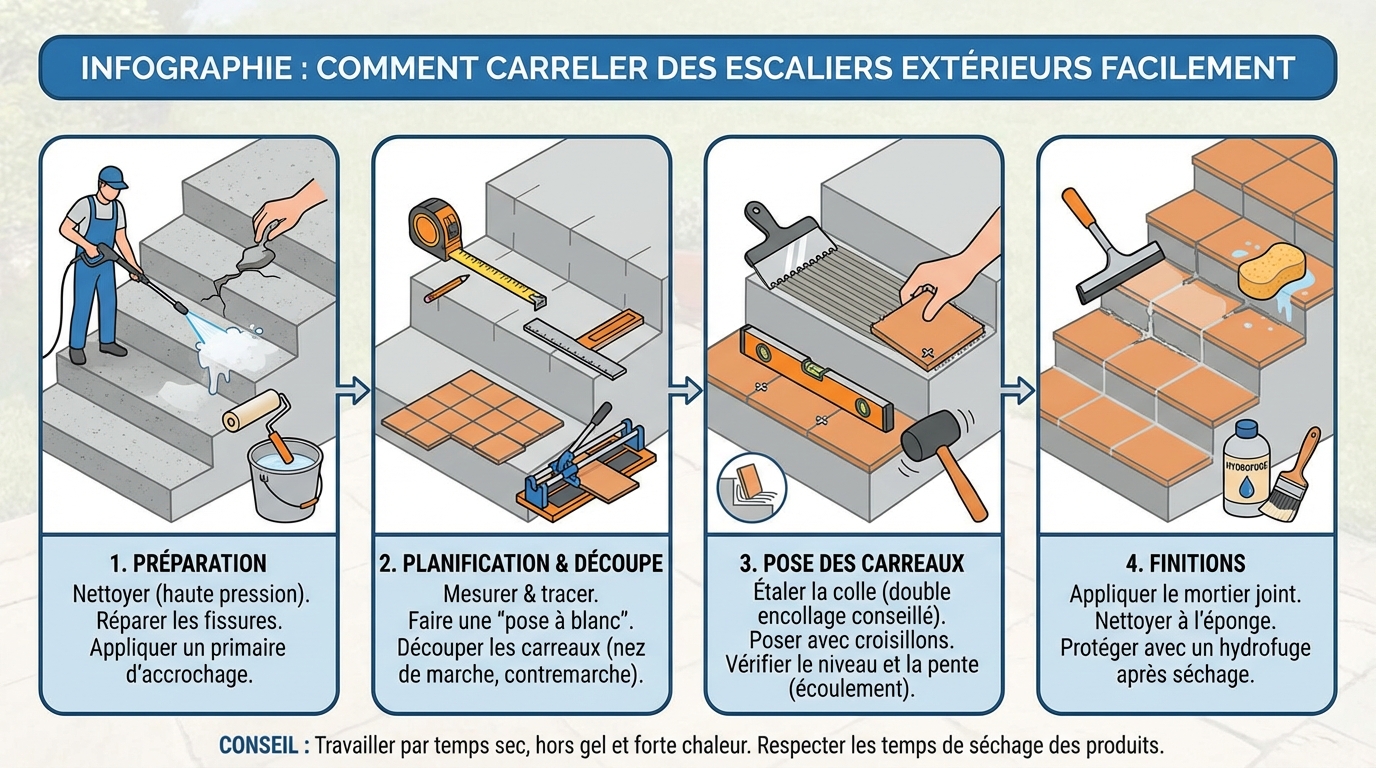 INFOGRAPHIE : COMMENT CARRELER DES ESCALIERS EXTÉRIEURS FACILEMENT

1. PRÉPARATION
Nettoyer (haute pression). Réparer les fissures. Appliquer un primaire d'accrochage.

2. PLANIFICATION & DÉCOUPE
Mesurer & tracer. Faire une "pose à blanc". Découper les carreaux (nez de marche, contremarche).

3. POSE DES CARREAUX
Étaler la colle (double encollage conseillé). Poser avec croisillons. Vérifier le niveau et la pente (écoulement).

HYDROFUGE

4. FINITIONS
Appliquer le mortier joint. Nettoyer à l'éponge. Protéger avec un hydrofuge après séchage.

CONSEIL : Travailler par temps sec, hors gel et forte chaleur. Respecter les temps de séchage des produits.