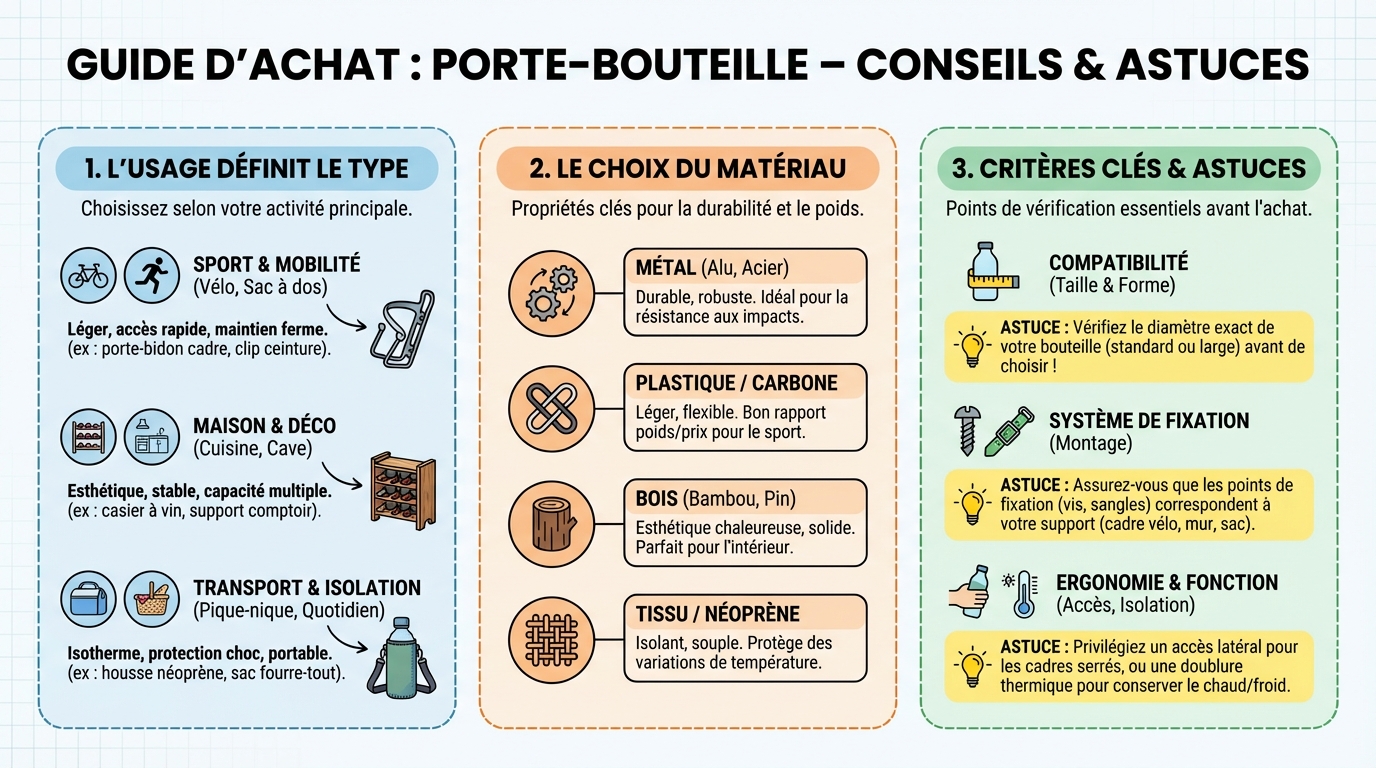 GUIDE D'ACHAT : PORTE-BOUTEILLE – CONSEILS & ASTUCES

1. L'USAGE DÉFINIT LE TYPE

Choisissez selon votre activité principale.

SPORT & MOBILITÉ
(Vélo, Sac à dos)

Léger, accès rapide, maintien ferme.
(ex : porte-bidon cadre, clip ceinture).

MAISON & DÉCO
(Cuisine, Cave)

Esthétique, stable, capacité multiple.
(ex : casier à vin, support comptoir).

TRANSPORT & ISOLATION
(Pique-nique, Quotidien)

Isotherme, protection choc, portable.
(ex : housse néoprène, sac fourre-tout).

2. LE CHOIX DU MATÉRIAU

Propriétés clés pour la durabilité et le poids.

MÉTAL (Alu, Acier)
Durable, robuste. Idéal pour la résistance aux impacts.

PLASTIQUE / CARBONE
Léger, flexible. Bon rapport poids/prix pour le sport.

BOIS (Bambou, Pin)
Esthétique chaleureuse, solide. Parfait pour l'intérieur.

TISSU / NÉOPRÈNE
Isolant, souple. Protège des variations de température.

3. CRITÈRES CLÉS & ASTUCES

Points de vérification essentiels avant l'achat.

COMPATIBILITÉ
(Taille & Forme)

ASTUCE : Vérifiez le diamètre exact de votre bouteille (standard ou large) avant de choisir !

SYSTÈME DE FIXATION
(Montage)

ASTUCE : Assurez-vous que les points de fixation (vis, sangles) correspondent à votre support (cadre vélo, mur, sac).

ERGONOMIE & FONCTION
(Accès, Isolation)

ASTUCE : Privilégiez un accès latéral pour les cadres serrés, ou une doublure thermique pour conserver le chaud/froid.